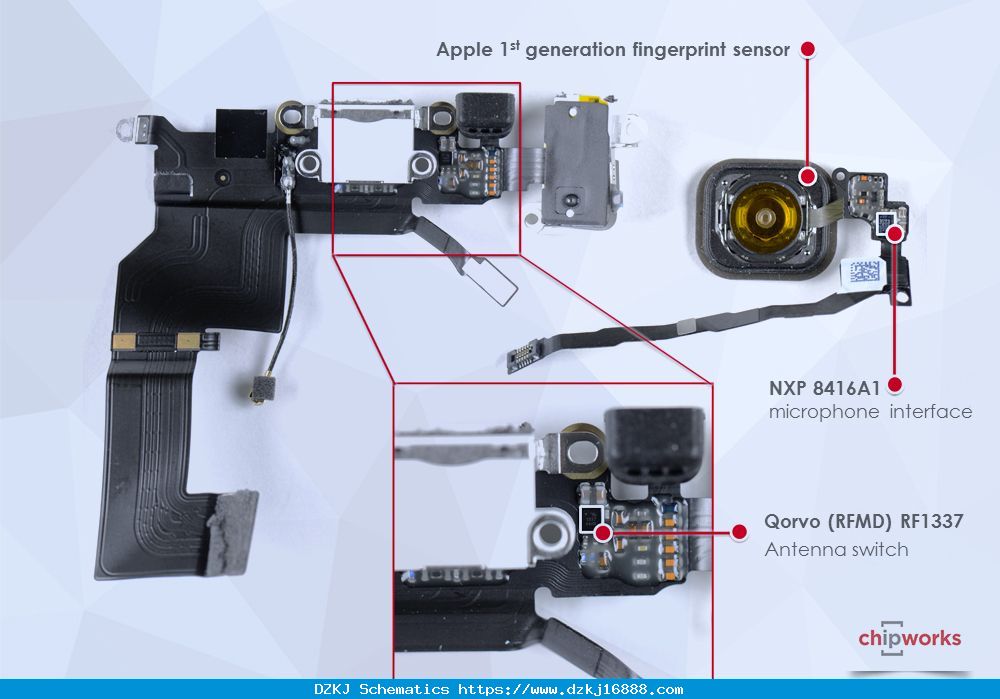 Apple 1$^{st}$ generation fingerprint sensor

NXP 8416A1
microphone interface

Qorvo (RFMD) RF1337
Antenna switch

chipworks

DZKJ Schematics https://www.dzkj16888.com